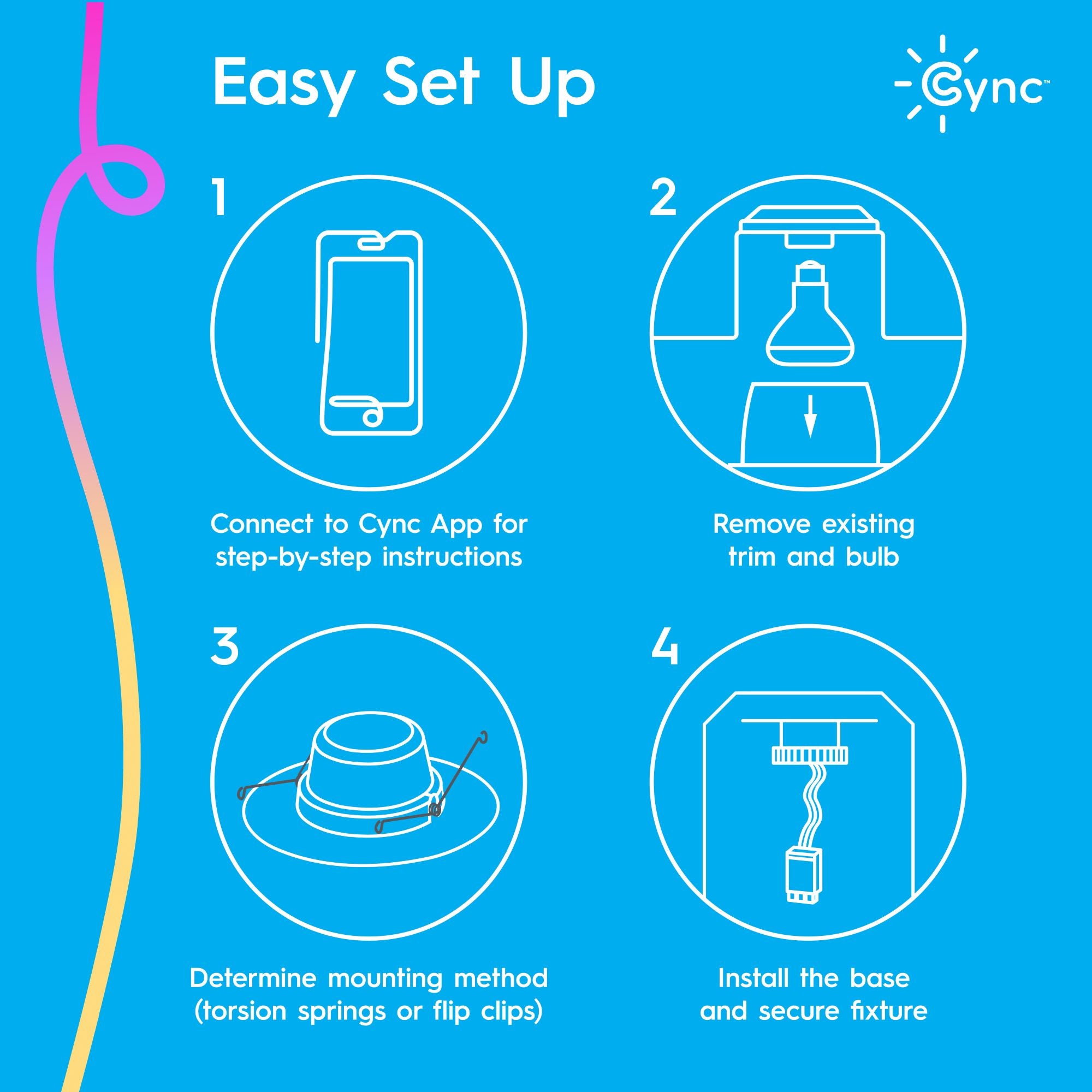 Easy Set Up

Cync™

1

Connect to Cync App for step-by-step instructions

2

Remove existing trim and bulb

3

Determine mounting method (torsion springs or flip clips)

4

Install the base and secure fixture